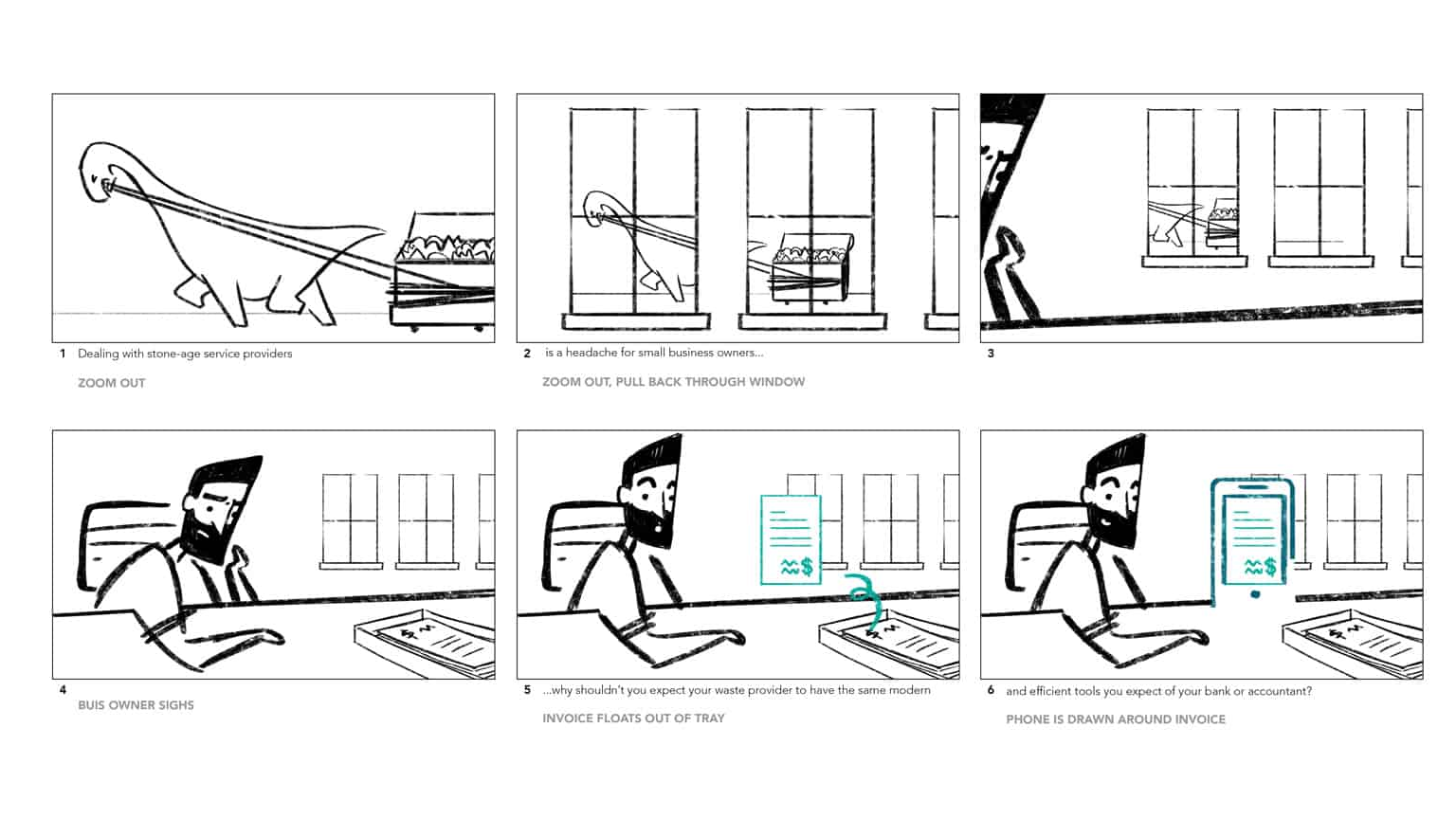 1 Dealing with stone-age service providers

ZOOM OUT

2 is a headache for small business owners...

ZOOM OUT, PULL BACK THROUGH WINDOW

3

4

BUIS OWNER SIGHS

5 ...why shouldn't you expect your waste provider to have the same modern

INVOICE FLOATS OUT OF TRAY

6 and efficient tools you expect of your bank or accountant?

PHONE IS DRAWN AROUND INVOICE